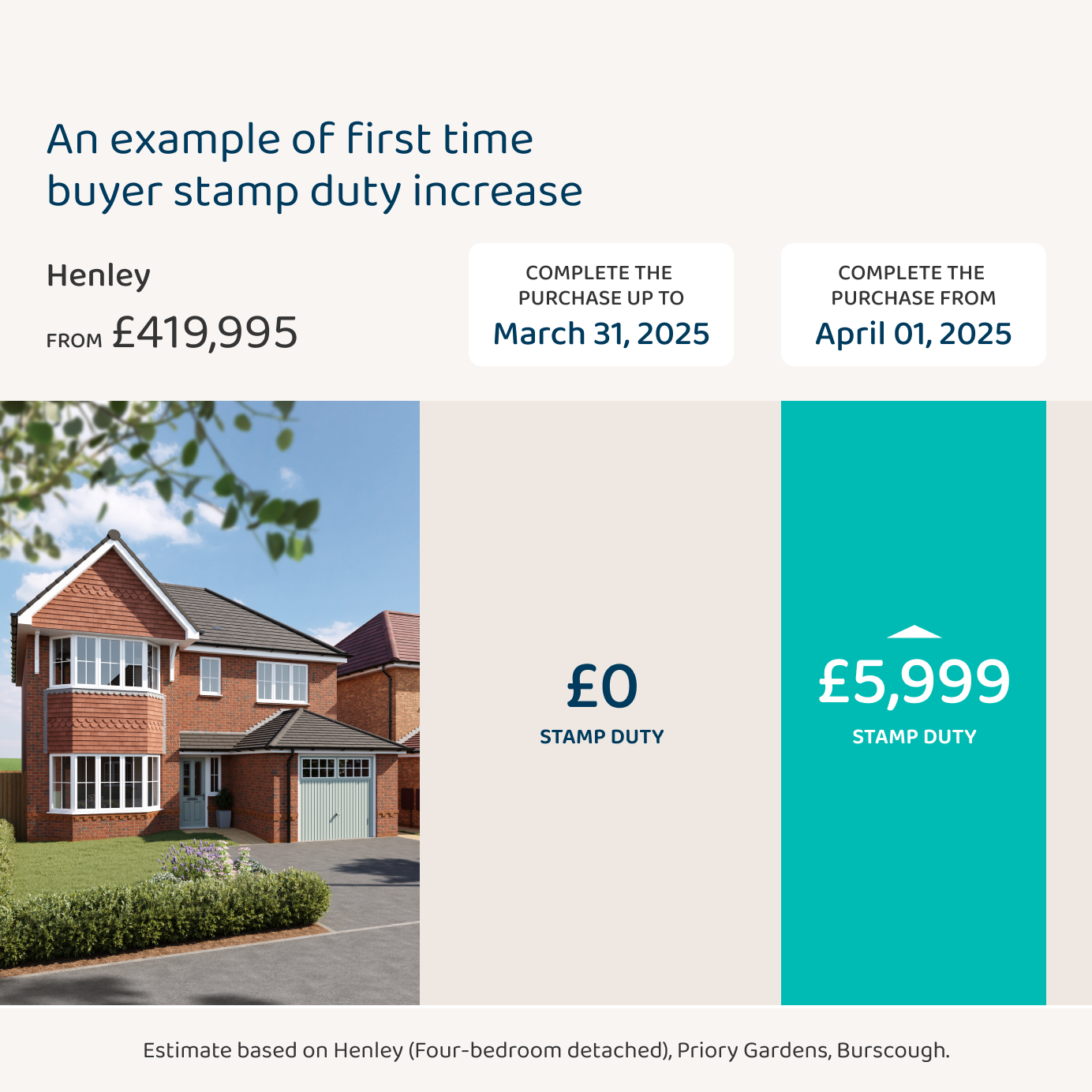 An example of first time buyer stamp duty increase

Henley

FROM £419,995

COMPLETE THE PURCHASE UP TO
March 31, 2025

COMPLETE THE PURCHASE FROM
April 01, 2025

£0
STAMP DUTY

£5,999
STAMP DUTY

Estimate based on Henley (Four-bedroom detached), Priory Gardens, Burscough.